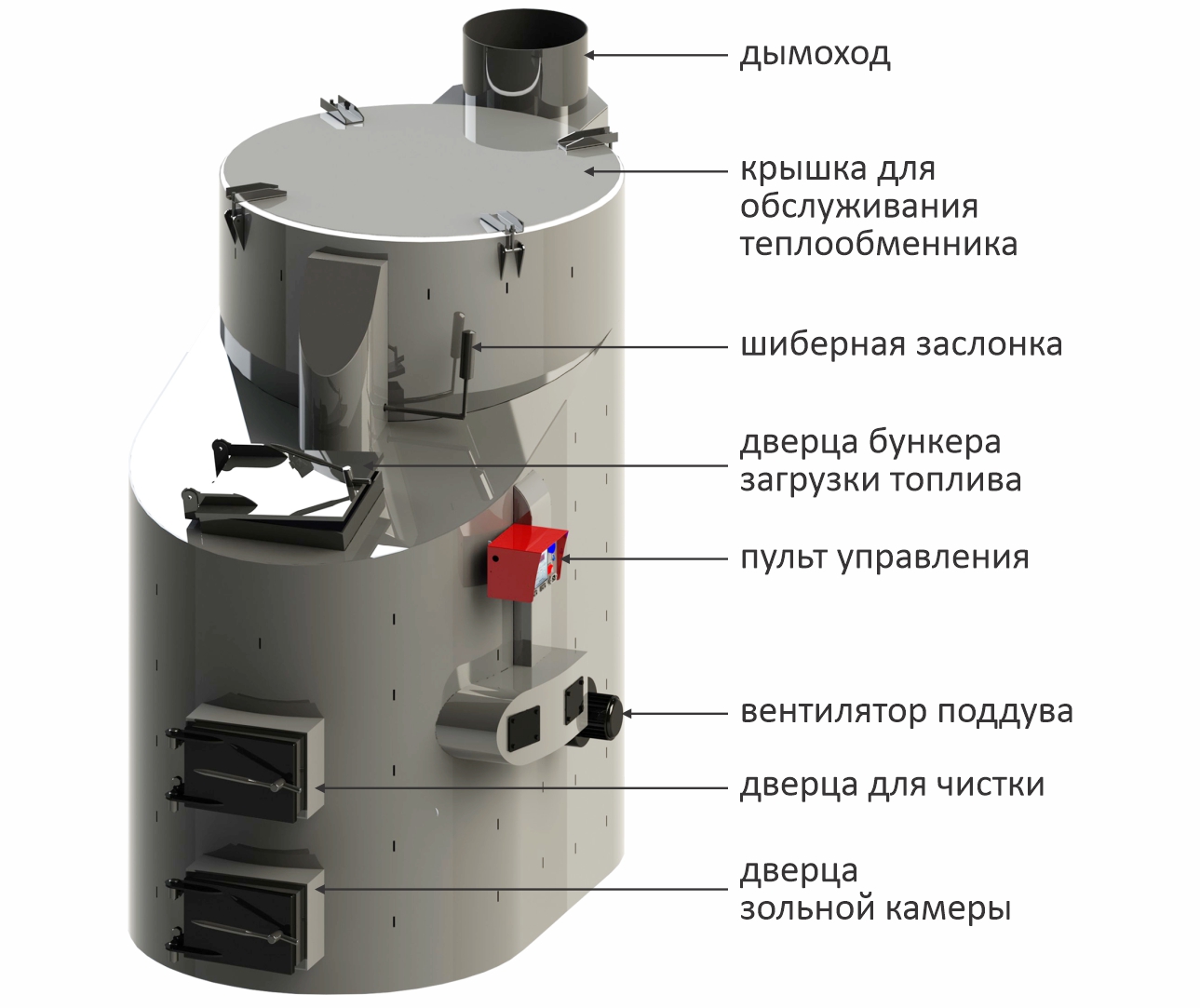 дымоход

крышка для обслуживания теплообменника

шиберная заслонка

дверца бункера загрузки топлива

пульт управления

вентилятор поддува

дверца для чистки

дверца зольной камеры